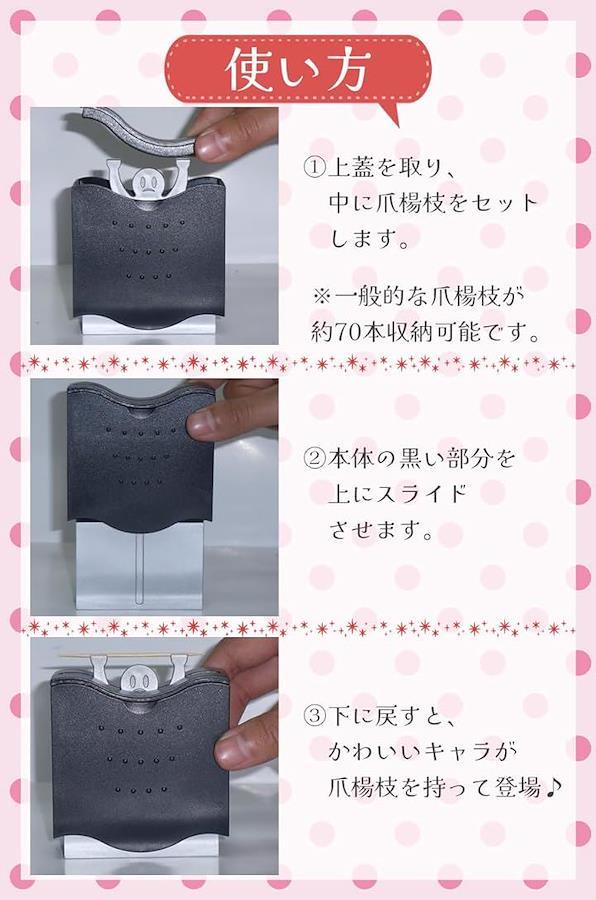 使い方

①上蓋を取り、中に爪楊枝をセットします。

※一般的な爪楊枝が約70本収納可能です。

②本体の黒い部分を上にスライドさせます。

③下に戻すと、かわいいキャラが爪楊枝を持って登場♪