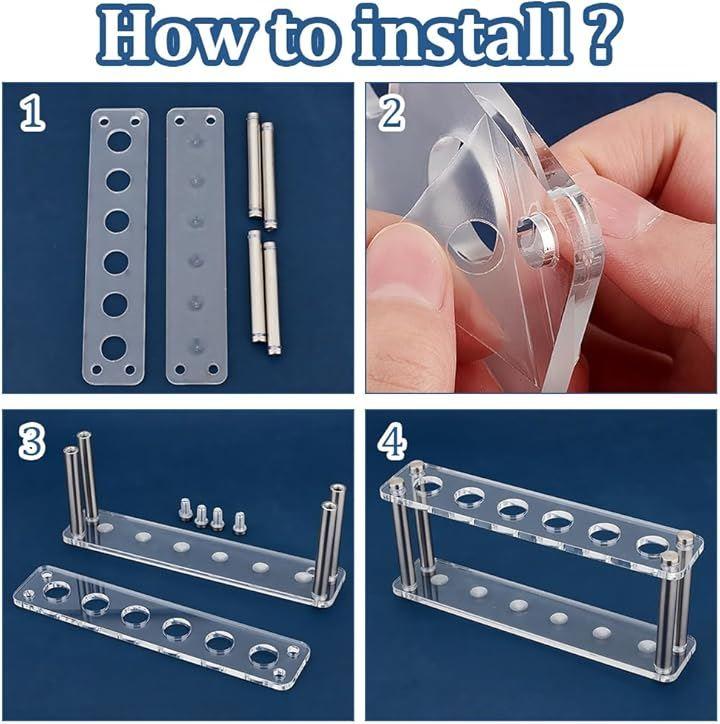 How to install ?

1

2

3

4