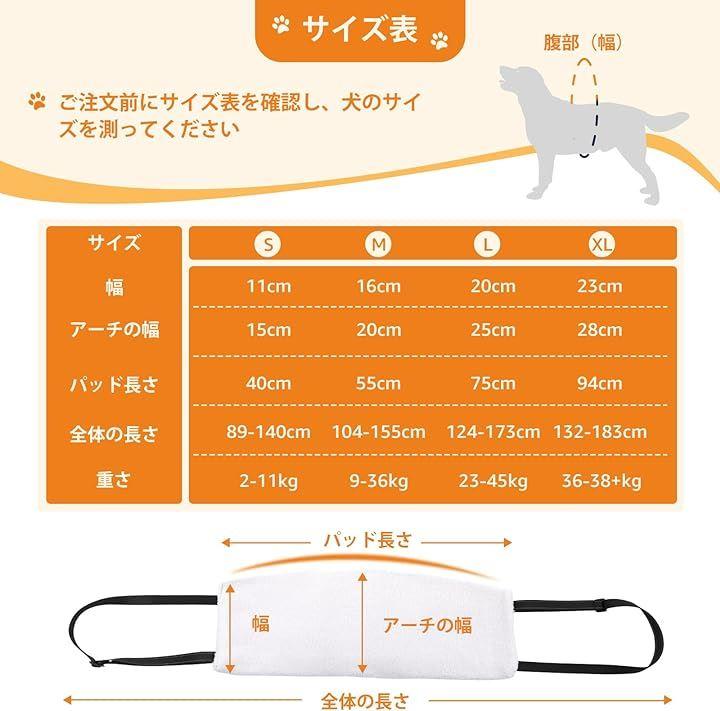 サイズ表

腹部（幅）

ご注文前にサイズ表を確認し、犬のサイズを測ってください

| サイズ | S | M | L | XL |
|---|---|---|---|---|
| 幅 | 11cm | 16cm | 20cm | 23cm |
| アーチの幅 | 15cm | 20cm | 25cm | 28cm |
| パッド長さ | 40cm | 55cm | 75cm | 94cm |
| 全体の長さ | 89-140cm | 104-155cm | 124-173cm | 132-183cm |
| 重さ | 2-11kg | 9-36kg | 23-45kg | 36-38+kg |

パッド長さ

幅

アーチの幅

全体の長さ