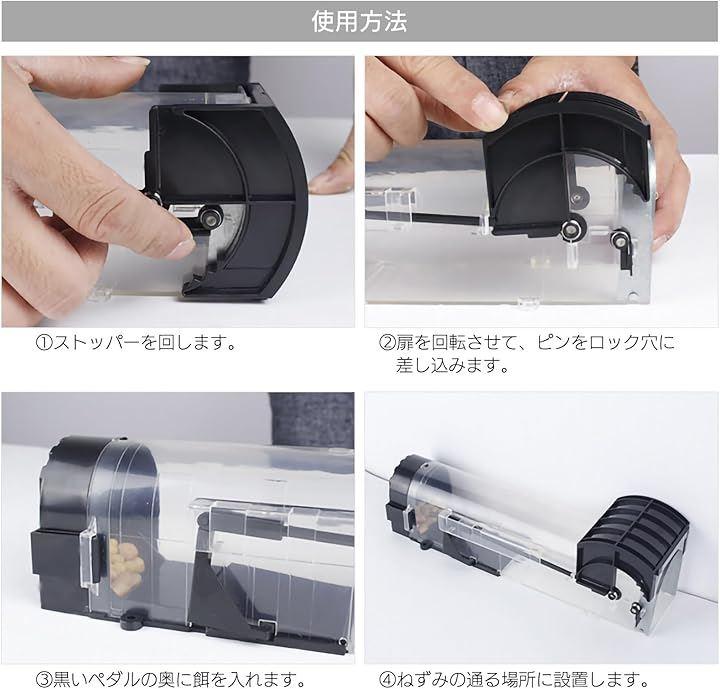 使用方法

①ストッパーを回します。

②扉を回転させて、ピンをロック穴に差し込みます。

③黒いペダルの奥に餌を入れます。

④ねずみの通る場所に設置します。