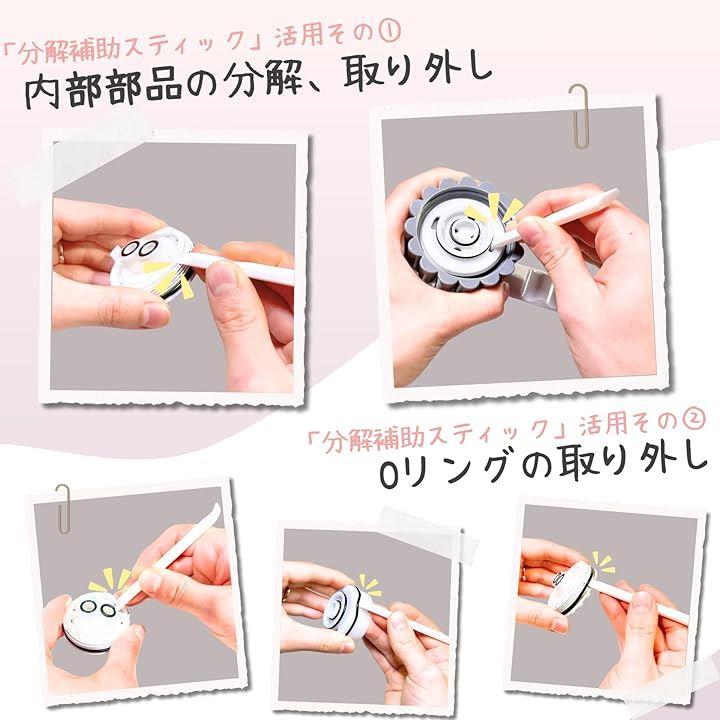 「分解補助スティック」活用その①
内部部品の分解、取り外し

「分解補助スティック」活用その②
Oリングの取り外し