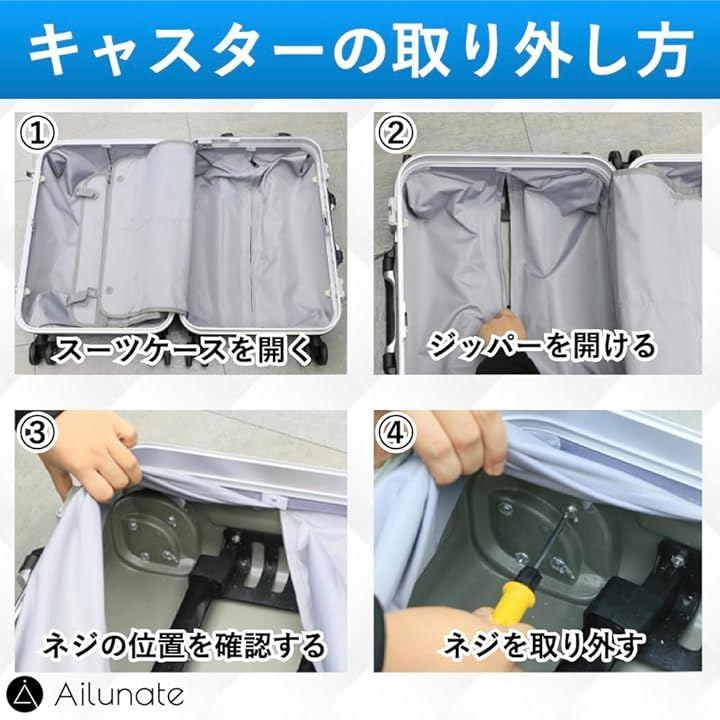 キャスターの取り外し方

①
スーツケースを開く

②
ジッパーを開ける

③
ネジの位置を確認する

④
ネジを取り外す

Ailunate