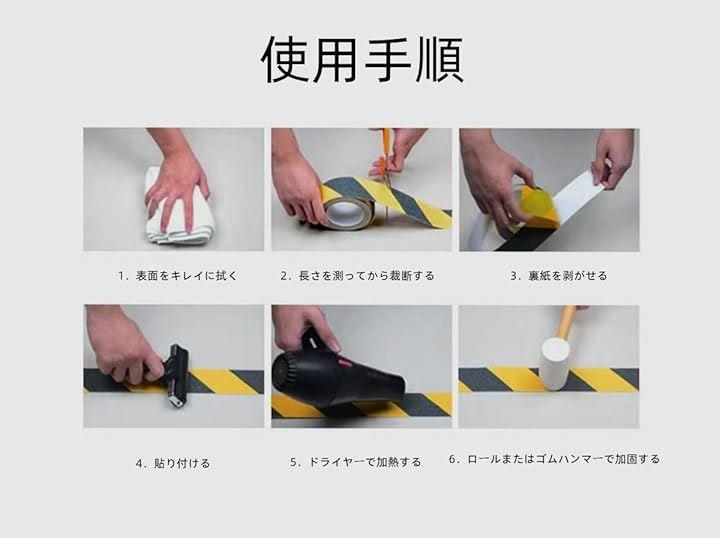 使用手順

1. 表面をキレイに拭く

2. 長さを測ってから裁断する

3. 裏紙を剥がせる

4. 貼り付ける

5. ドライヤーで加熱する

6. ロールまたはゴムハンマーで加固する