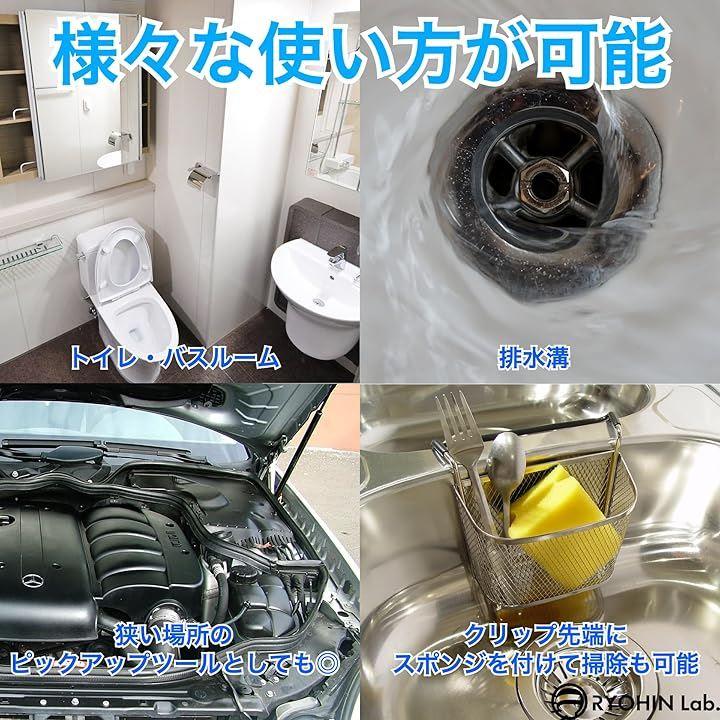 様々な使い方が可能

トイレ・バスルーム

排水溝

狭い場所の
ピックアップツールとしても◎

クリップ先端に
スポンジを付けて掃除も可能

RYOHIN Lab.