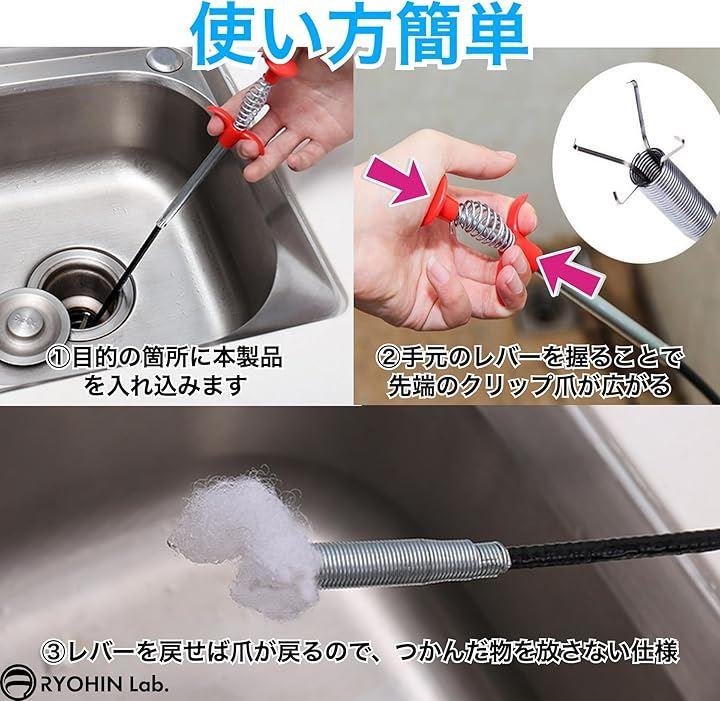 使い方簡単

①目的の箇所に本製品を入れ込みます

②手元のレバーを握ることで先端のクリップ爪が広がる

③レバーを戻せば爪が戻るので、つかんだ物を放さない仕様

RYOHIN Lab.