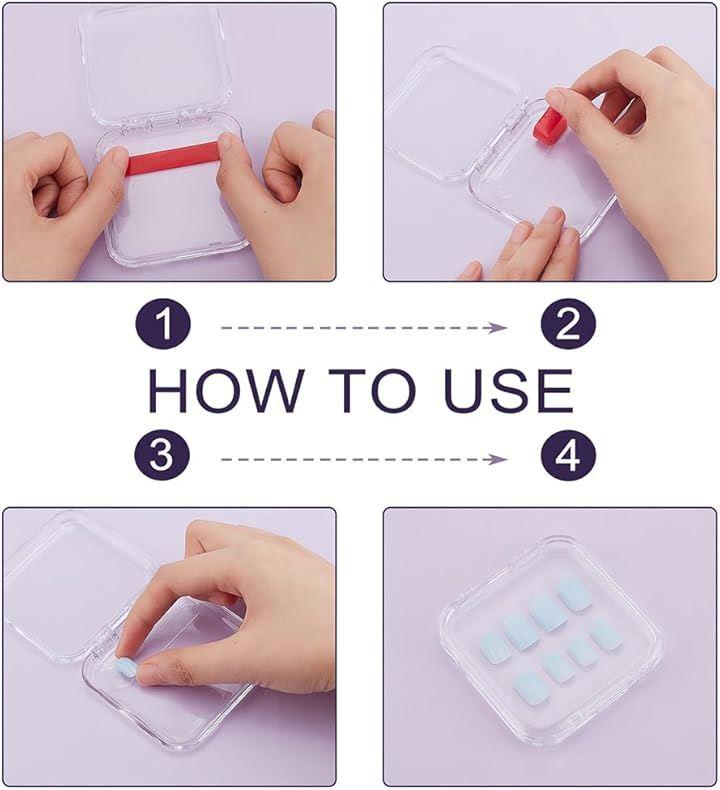 1
2
HOW TO USE
3
4