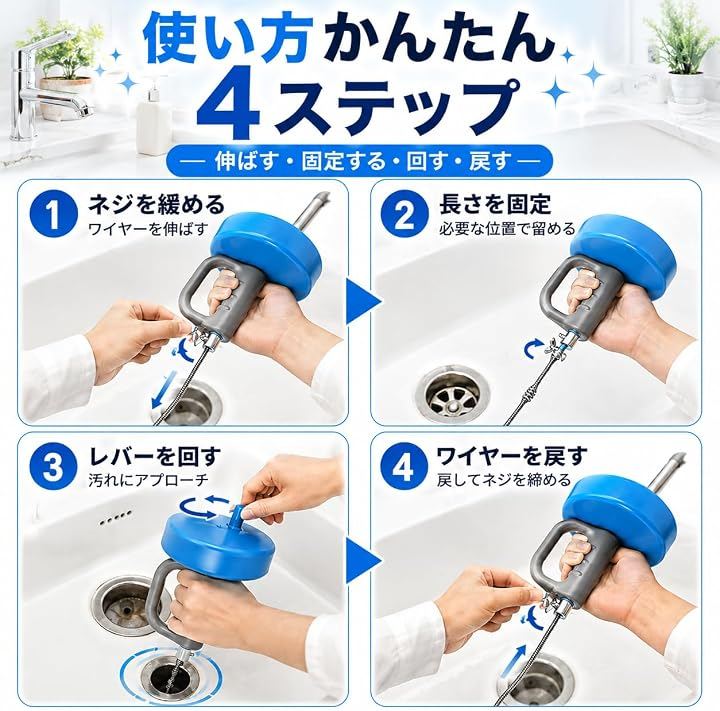 使い方かんたん
4ステップ

— 伸ばす・固定する・回す・戻す —

1 ネジを緩める
ワイヤーを伸ばす

2 長さを固定
必要な位置で留める

3 レバーを回す
汚れにアプローチ

4 ワイヤーを戻す
戻してネジを締める