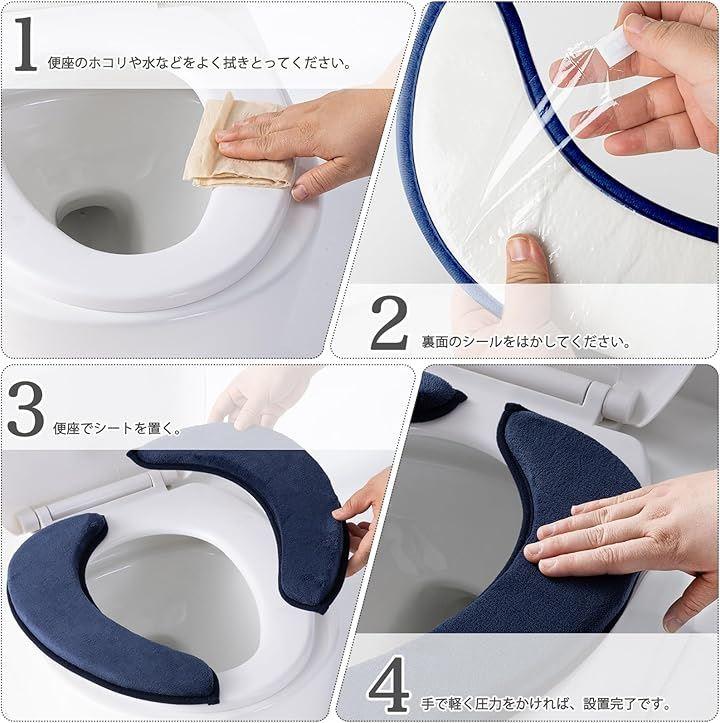 1 便座のホコリや水などをよく拭きとってください。

2 裏面のシールをはかしてください。

3 便座でシートを置く。

4 手で軽く圧力をかければ、設置完了です。