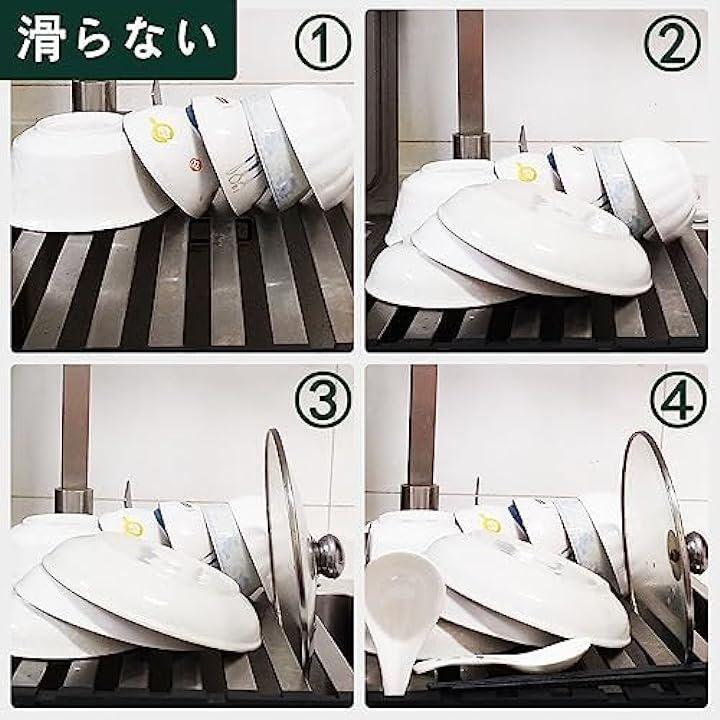 滑らない

①

②

③

④