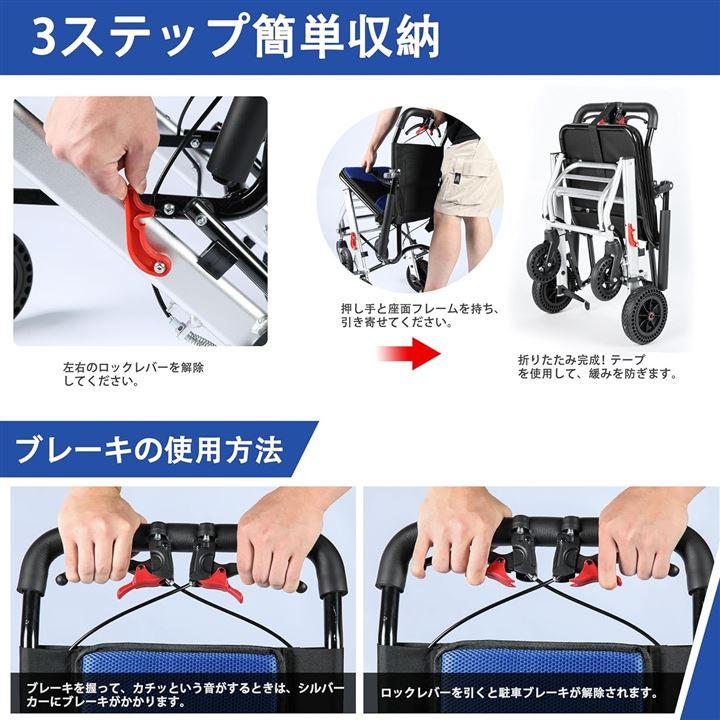 3ステップ簡単収納

左右のロックレバーを解除してください。

押し手と座面フレームを持ち、引き寄せてください。

折りたたみ完成！テープを使用して、緩みを防ぎます。

ブレーキの使用方法

ブレーキを握って、カチッという音がするときは、シルバーカーにブレーキがかかります。

ロックレバーを引くと駐車ブレーキが解除されます。