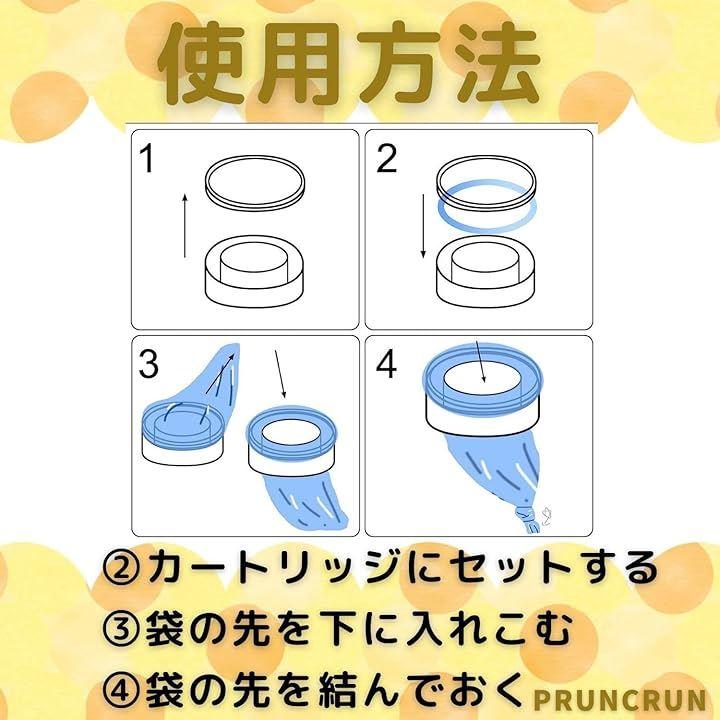 使用方法

1

2

3

4

②カートリッジにセットする
③袋の先を下に入れこむ
④袋の先を結んでおく

PRUNCRUN