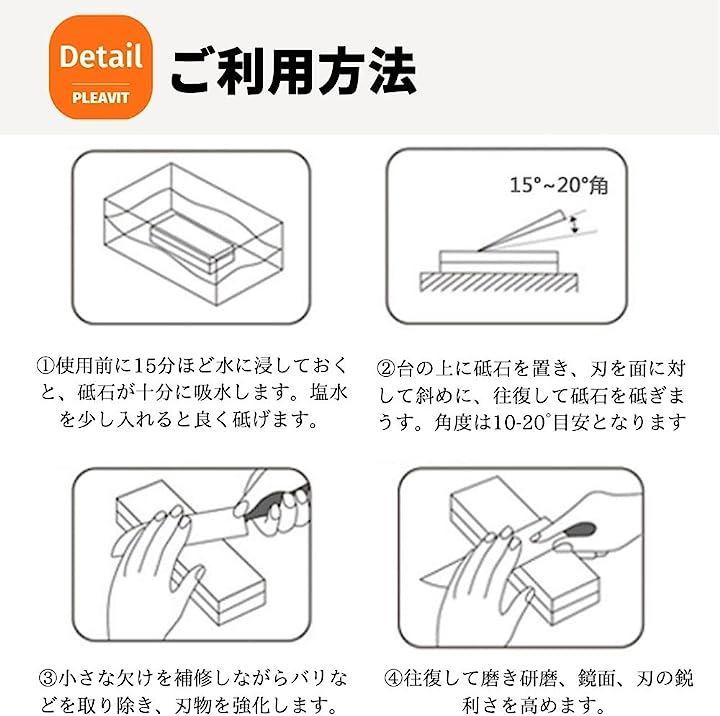 Detail
PLEAVIT

ご利用方法

15°~20°角

①使用前に15分ほど水に浸しておくと、砥石が十分に吸水します。塩水を少し入れると良く砥げます。

②台の上に砥石を置き、刃を面に対して斜めに、往復して砥石を砥ぎまうす。角度は10-20°目安となります

③小さな欠けを補修しながらバリなどを取り除き、刃物を強化します。

④往復して磨き研磨、鏡面、刃の鋭利さを高めます。