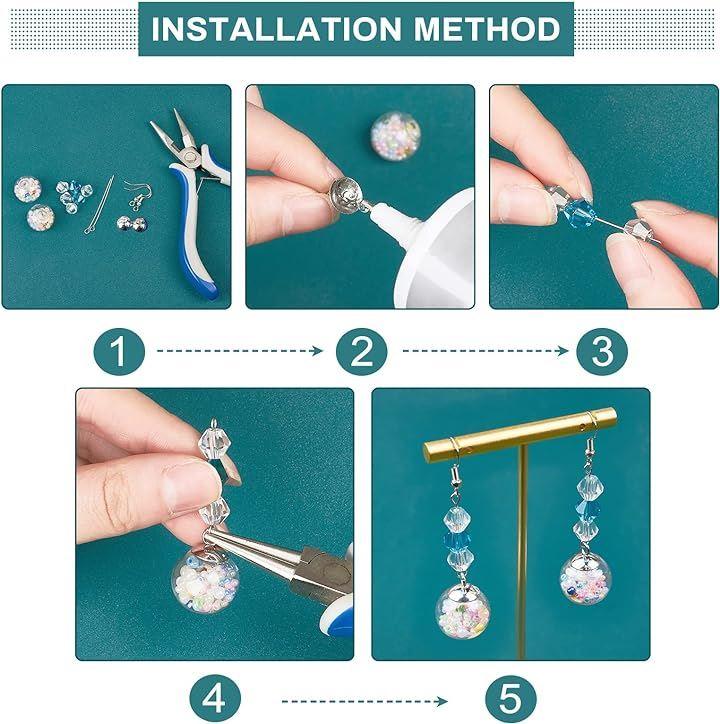 INSTALLATION METHOD

1

2

3

4

5