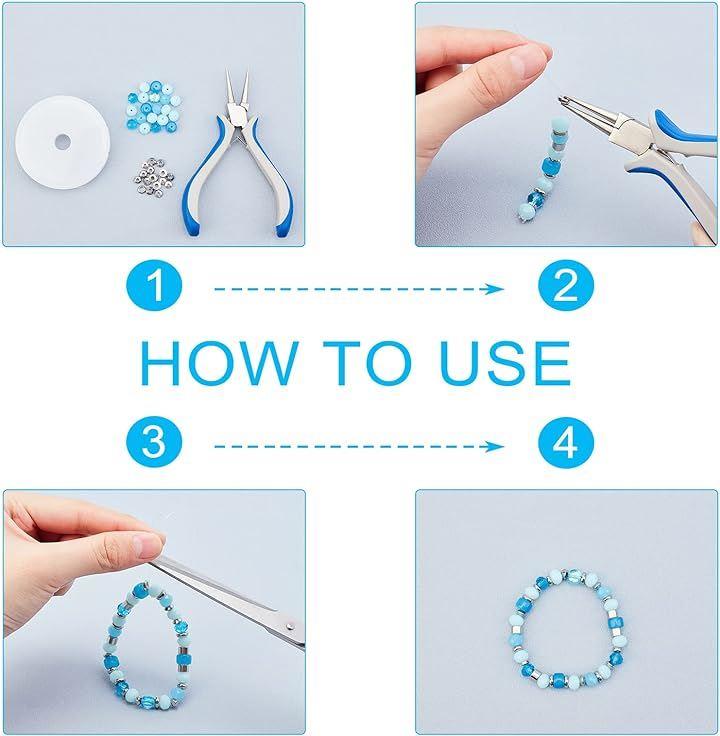 1

2

HOW TO USE

3

4