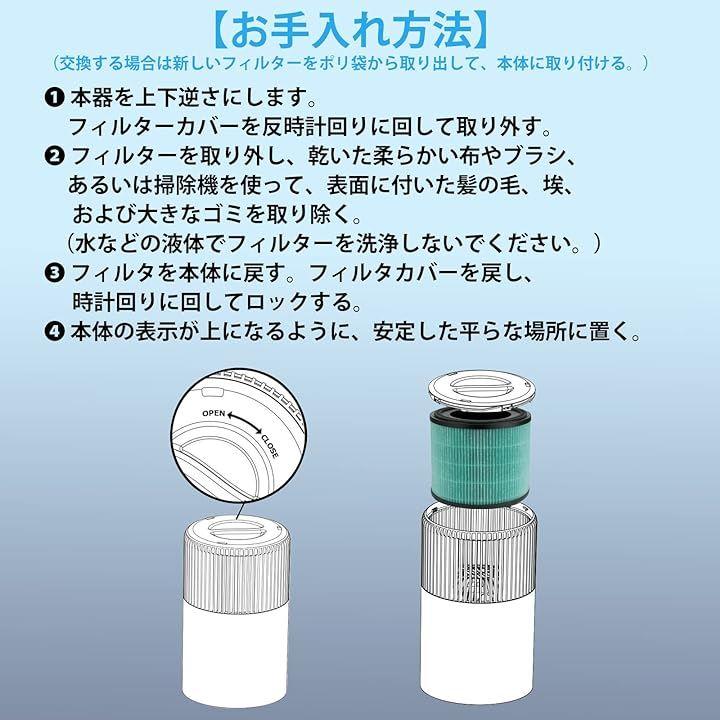 【お手入れ方法】
（交換する場合は新しいフィルターをポリ袋から取り出して、本体に取り付ける。）

❶ 本器を上下逆さにします。
フィルターカバーを反時計回りに回して取り外す。
❷ フィルターを取り外し、乾いた柔らかい布やブラシ、あるいは掃除機を使って、表面に付いた髪の毛、埃、および大きなゴミを取り除く。
（水などの液体でフィルターを洗浄しないでください。）
❸ フィルタを本体に戻す。フィルタカバーを戻し、時計回りに回してロックする。
❹ 本体の表示が上になるように、安定した平らな場所に置く。

OPEN
CLOSE