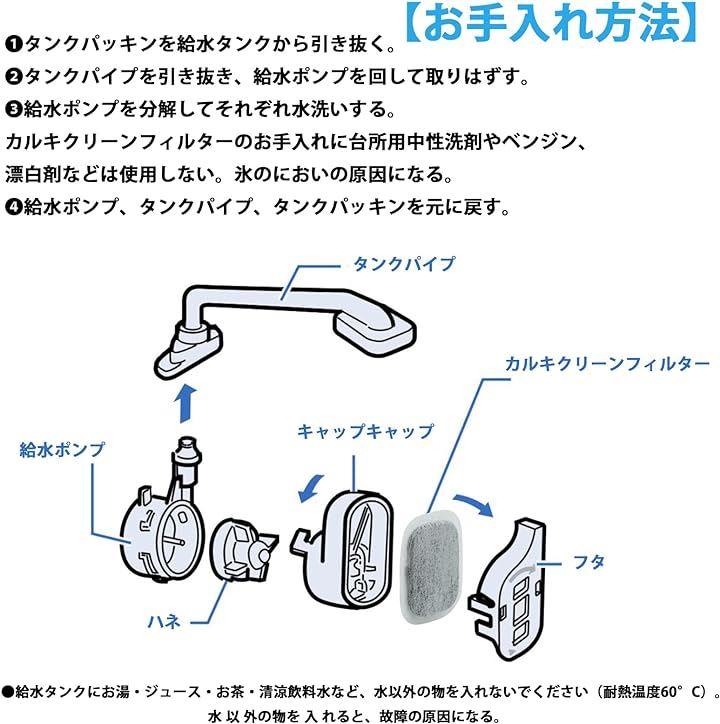 【お手入れ方法】

❶タンクパッキンを給水タンクから引き抜く。
❷タンクパイプを引き抜き、給水ポンプを回して取りはずす。
❸給水ポンプを分解してそれぞれ水洗いする。
カルキクリーンフィルターのお手入れに台所用中性洗剤やベンジン、漂白剤などは使用しない。氷のにおいの原因になる。
❹給水ポンプ、タンクパイプ、タンクパッキンを元に戻す。

タンクパイプ

カルキクリーンフィルター

キャップキャップ

給水ポンプ

フタ

ハネ

●給水タンクにお湯・ジュース・お茶・清涼飲料水など、水以外の物を入れないでください（耐熱温度60°C）。
水 以 外の物を 入 れると、故障の原因になる。