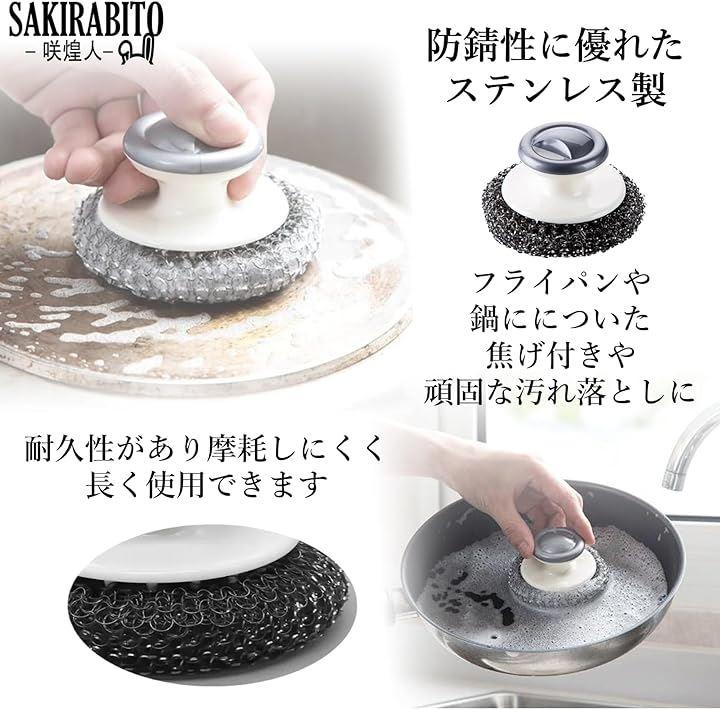 SAKIRABITO
－咲煌人－

防錆性に優れた
ステンレス製

フライパンや
鍋についた
焦げ付きや
頑固な汚れ落としに

耐久性があり摩耗しにくく
長く使用できます