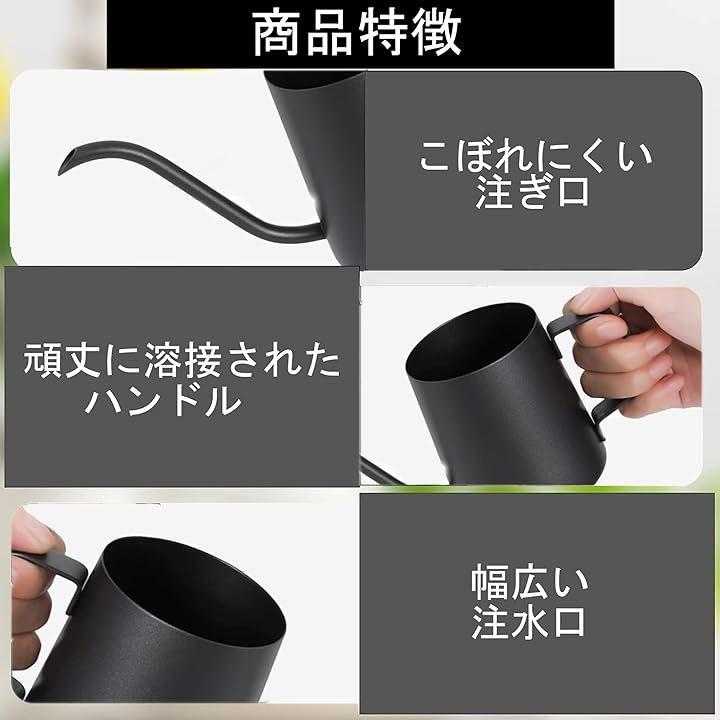 商品特徴

こぼれにくい
注ぎ口

頑丈に溶接された
ハンドル

幅広い
注水口