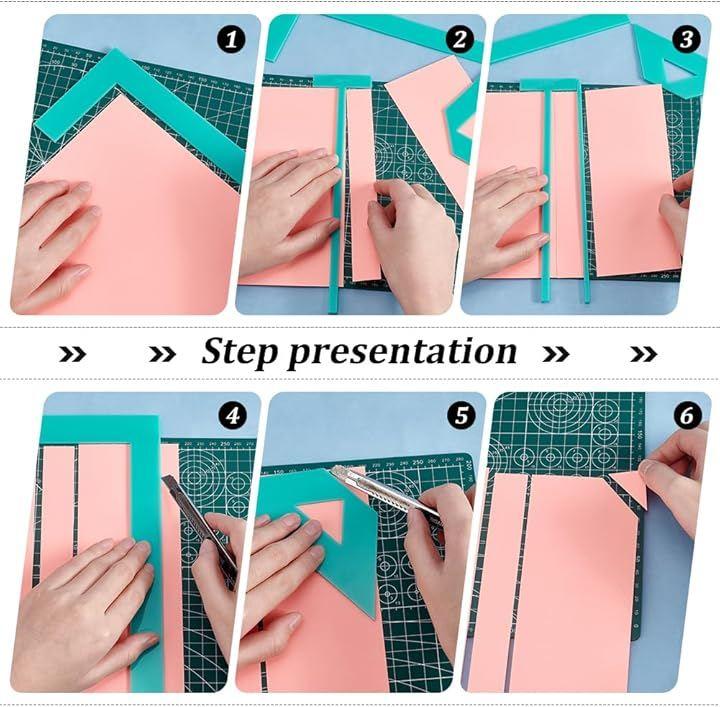 1

2

3

» » Step presentation » »

4

5

6