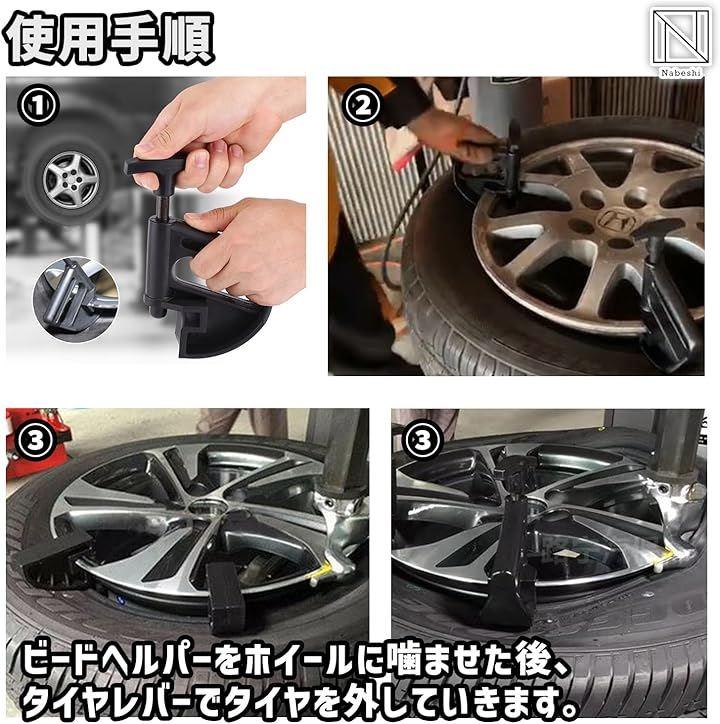 使用手順

Nabeshi

①

②

③

③

ビードヘルパーをホイールに噛ませた後、タイヤレバーでタイヤを外していきます。