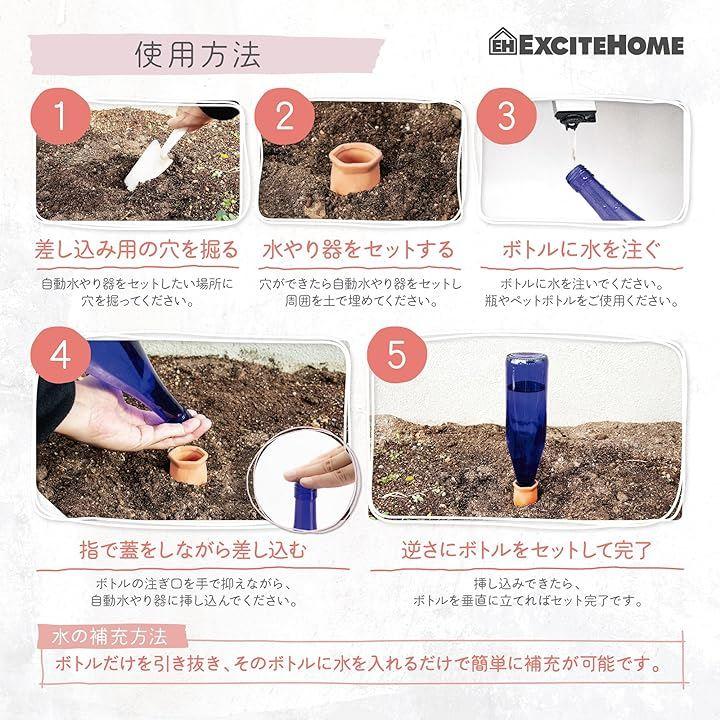 使用方法

EH EXCITEHOME

1
差し込み用の穴を掘る
自動水やり器をセットしたい場所に穴を掘ってください。

2
水やり器をセットする
穴ができたら自動水やり器をセットし周囲を土で埋めてください。

3
ボトルに水を注ぐ
ボトルに水を注いでください。瓶やペットボトルをご使用ください。

4
指で蓋をしながら差し込む
ボトルの注ぎ口を手で抑えながら、自動水やり器に挿し込んでください。

5
逆さにボトルをセットして完了
挿し込みできたら、ボトルを垂直に立てればセット完了です。

水の補充方法
ボトルだけを引き抜き、そのボトルに水を入れるだけで簡単に補充が可能です。