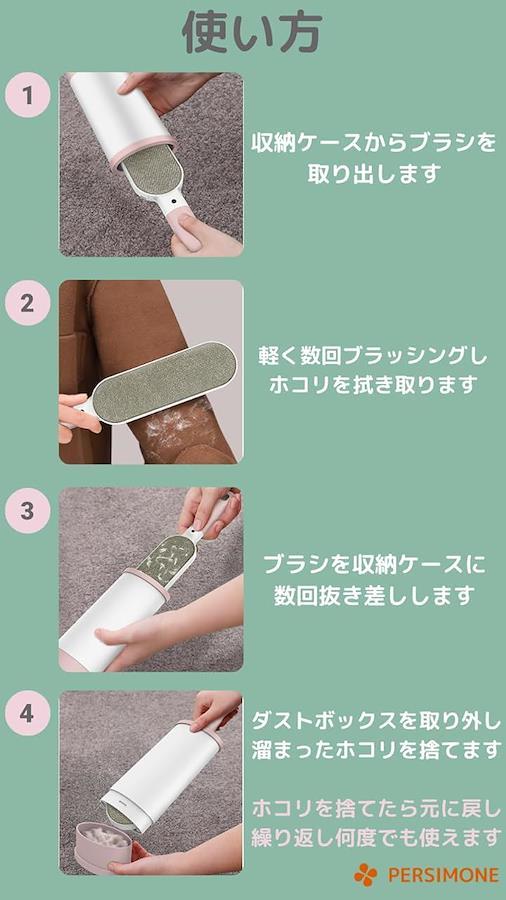 使い方

1

収納ケースからブラシを取り出します

2

軽く数回ブラッシングしホコリを拭き取ります

3

ブラシを収納ケースに数回抜き差しします

4

ダストボックスを取り外し溜まったホコリを捨てます

ホコリを捨てたら元に戻し繰り返し何度でも使えます

PERSIMONE