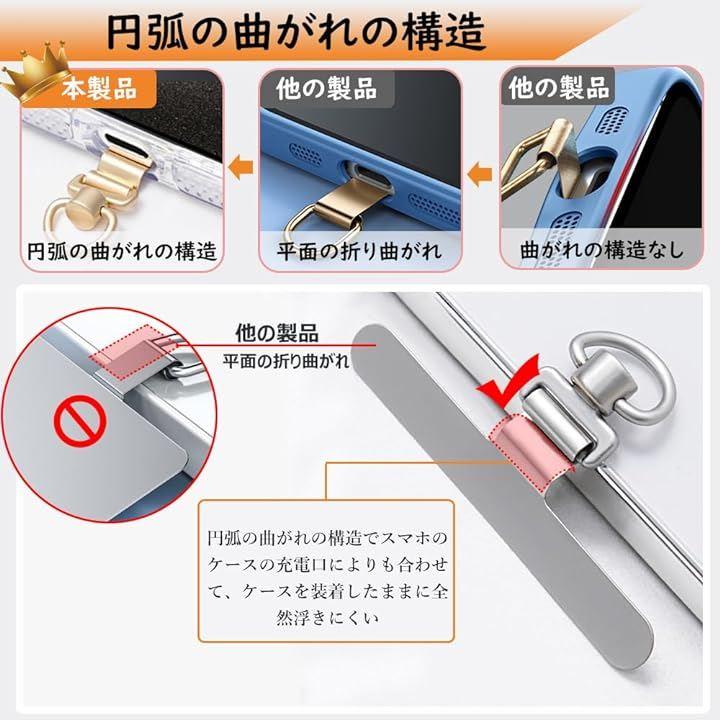 円弧の曲がれの構造

本製品

円弧の曲がれの構造

他の製品

平面の折り曲がれ

他の製品

曲がれの構造なし

他の製品

平面の折り曲がれ

円弧の曲がれの構造でスマホのケースの充電口によりも合わせて、ケースを装着したままに全然浮きにくい