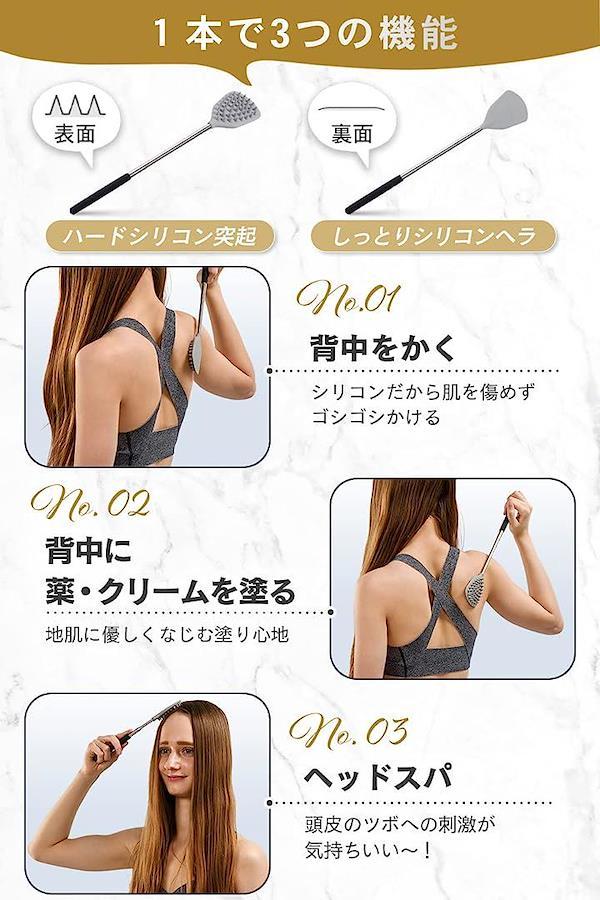 1本で3つの機能

表面

裏面

ハードシリコン突起

しっとりシリコンヘラ

No.01

背中をかく

シリコンだから肌を傷めず ゴシゴシかける

No.02

背中に 薬・クリームを塗る

地肌に優しくなじむ塗り心地

No.03

ヘッドスパ

頭皮のツボへの刺激が 気持ちいい〜！