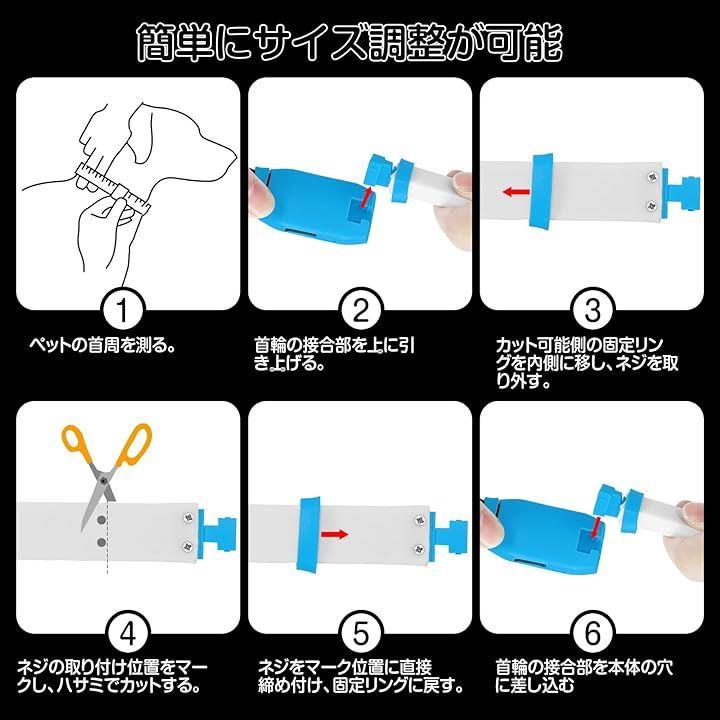 簡単にサイズ調整が可能

1
ペットの首周を測る。

2
首輪の接合部を上に引き上げる。

3
カット可能側の固定リングを内側に移し、ネジを取り外す。

4
ネジの取り付け位置をマークし、ハサミでカットする。

5
ネジをマーク位置に直接締め付け、固定リングに戻す。

6
首輪の接合部を本体の穴に差し込む