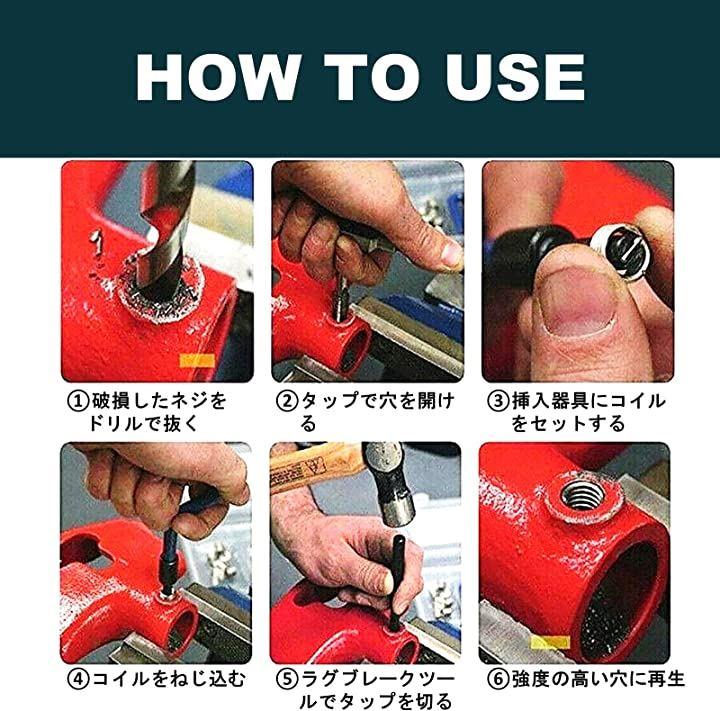 HOW TO USE

①破損したネジをドリルで抜く

②タップで穴を開ける

③挿入器具にコイルをセットする

④コイルをねじ込む

⑤ラグブレークツールでタップを切る

⑥強度の高い穴に再生