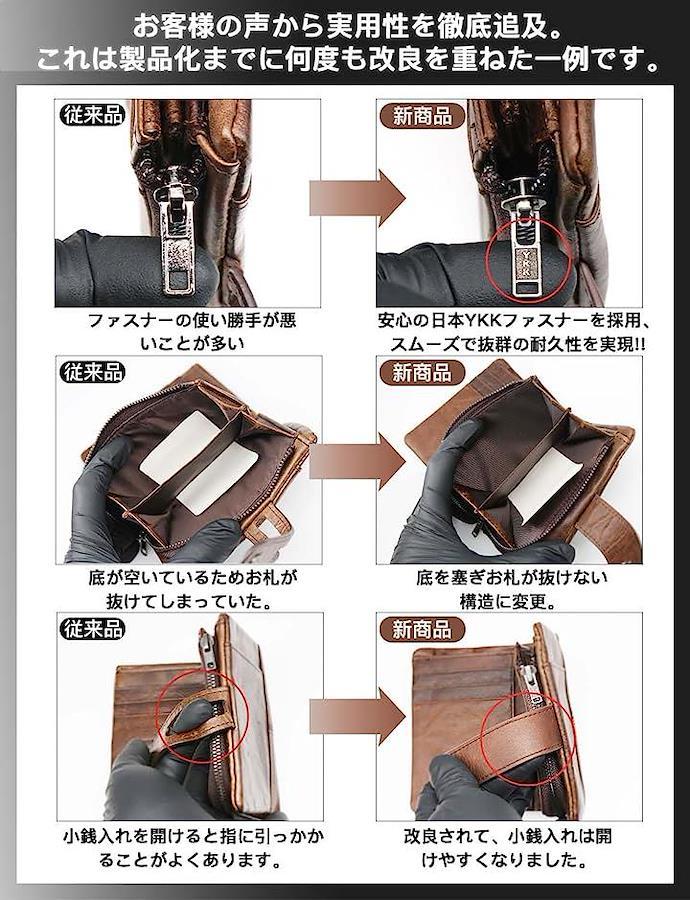 お客様の声から実用性を徹底追及。
これは製品化までに何度も改良を重ねた一例です。

従来品

ファスナーの使い勝手が悪いことが多い

新商品

YKK

安心の日本YKKファスナーを採用、スムーズで抜群の耐久性を実現!!

従来品

底が空いているためお札が抜けてしまっていた。

新商品

底を塞ぎお札が抜けない構造に変更。

従来品

小銭入れを開けると指に引っかかることがよくあります。

新商品

改良されて、小銭入れは開けやすくなりました。