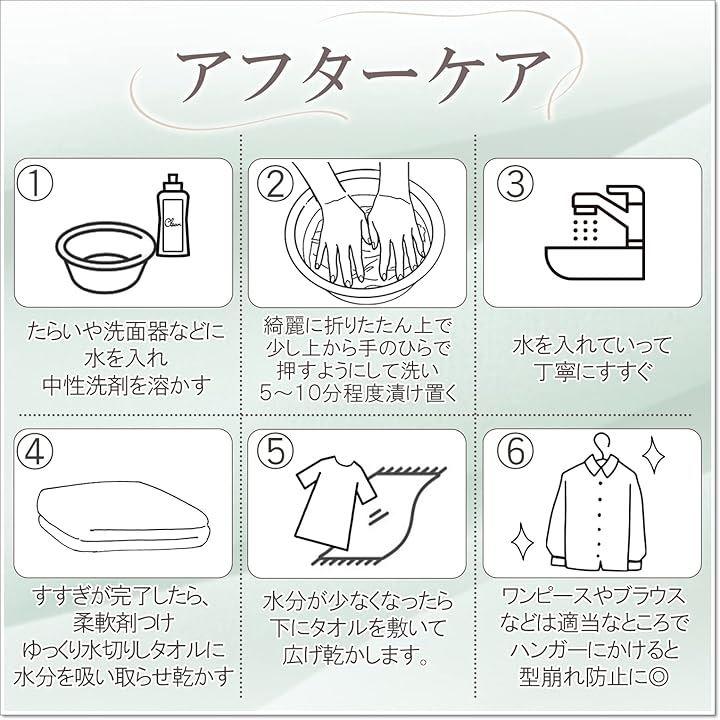 アフターケア

①
Clean
たらいや洗面器などに
水を入れ
中性洗剤を溶かす

②
綺麗に折りたたん上で
少し上から手のひらで
押すようにして洗い
5～10分程度漬け置く

③
水を入れていって
丁寧にすすぐ

④
すすぎが完了したら、
柔軟剤つけ
ゆっくり水切りしタオルに
水分を吸い取らせ乾かす

⑤
水分が少なくなったら
下にタオルを敷いて
広げ乾かします。

⑥
ワンピースやブラウス
などは適当なところで
ハンガーにかけると
型崩れ防止に◎