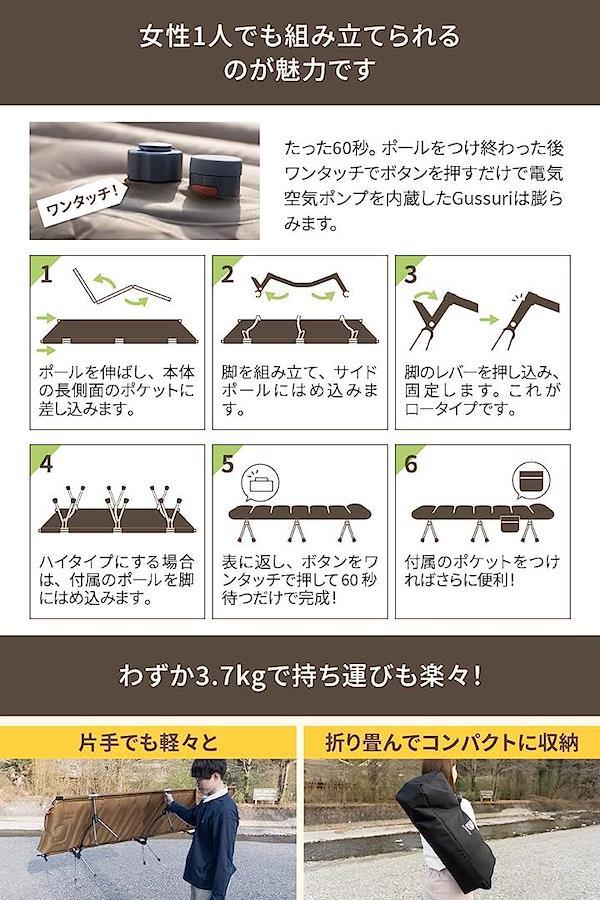 女性1人でも組み立てられるのが魅力です

ワンタッチ!

たった60秒。ポールをつけ終わった後ワンタッチでボタンを押すだけで電気空気ポンプを内蔵したGussuriは膨らみます。

1
ポールを伸ばし、本体の長側面のポケットに差し込みます。

2
脚を組み立て、サイドポールにはめ込みます。

3
脚のレバーを押し込み、固定します。これがロータイプです。

4
ハイタイプにする場合は、付属のポールを脚にはめ込みます。

5
表に返し、ボタンをワンタッチで押して60秒待つだけで完成!

6
付属のポケットをつければさらに便利!

わずか3.7kgで持ち運びも楽々!

片手でも軽々と

折り畳んでコンパクトに収納