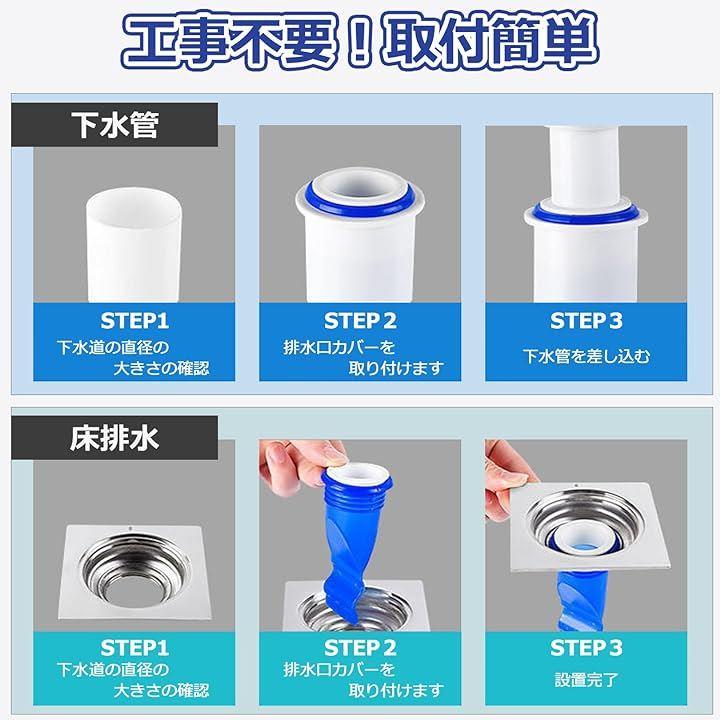 工事不要！取付簡単

下水管

STEP1
下水道の直径の大きさの確認

STEP 2
排水口カバーを取り付けます

STEP 3
下水管を差し込む

床排水

STEP1
下水道の直径の大きさの確認

STEP 2
排水口カバーを取り付けます

STEP 3
設置完了