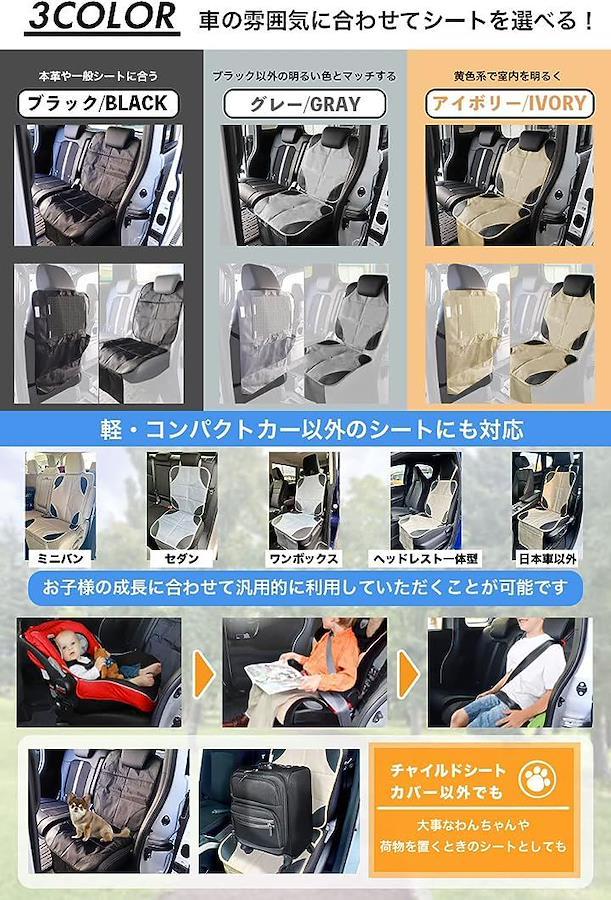 3COLOR 車の雰囲気に合わせてシートを選べる！

本革や一般シートに合う
ブラック/BLACK

ブラック以外の明るい色とマッチする
グレー/GRAY

黄色系で室内を明るく
アイボリー/IVORY

軽・コンパクトカー以外のシートにも対応

ミニバン
セダン
ワンボックス
ヘッドレスト一体型
日本車以外

お子様の成長に合わせて汎用的に利用していただくことが可能です

チャイルドシートカバー以外でも

大事なわんちゃんや荷物を置くときのシートとしても