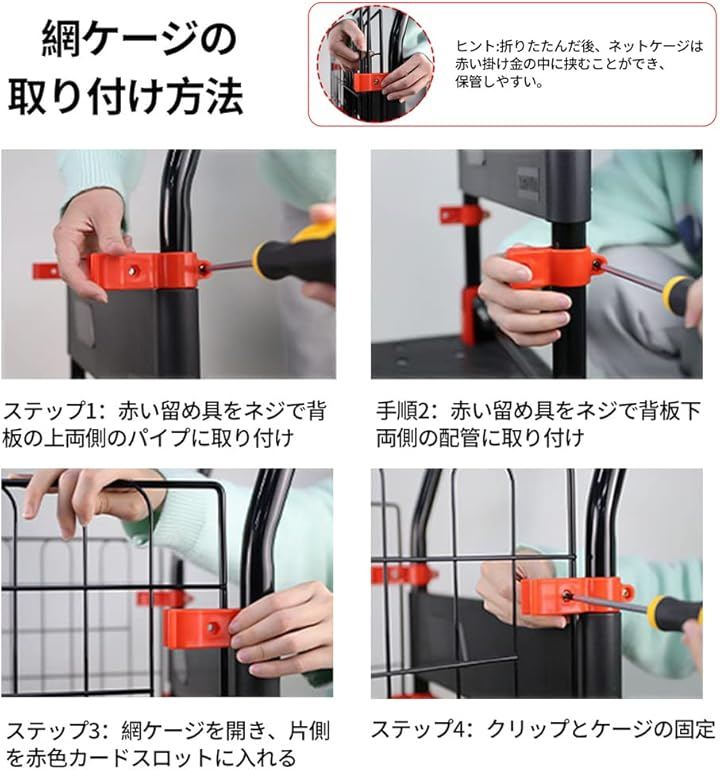 網ケージの取り付け方法

ヒント:折りたたんだ後、ネットケージは赤い掛け金の中に挟むことができ、保管しやすい。

ステップ1：赤い留め具をネジで背板の上両側のパイプに取り付け

手順2：赤い留め具をネジで背板下両側の配管に取り付け

ステップ3：網ケージを開き、片側を赤色カードスロットに入れる

ステップ4：クリップとケージの固定