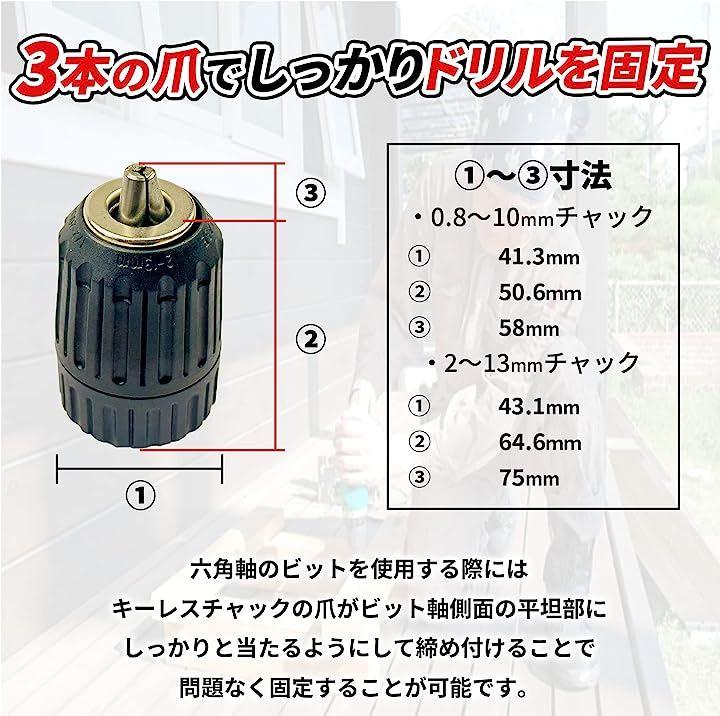 3本の爪でしっかりドリルを固定

③

②

①

①〜③寸法
・0.8〜10mmチャック
① 41.3mm
② 50.6mm
③ 58mm
・2〜13mmチャック
① 43.1mm
② 64.6mm
③ 75mm

六角軸のビットを使用する際には
キーレスチャックの爪がビット軸側面の平坦部に
しっかりと当たるようにして締め付けることで
問題なく固定することが可能です。