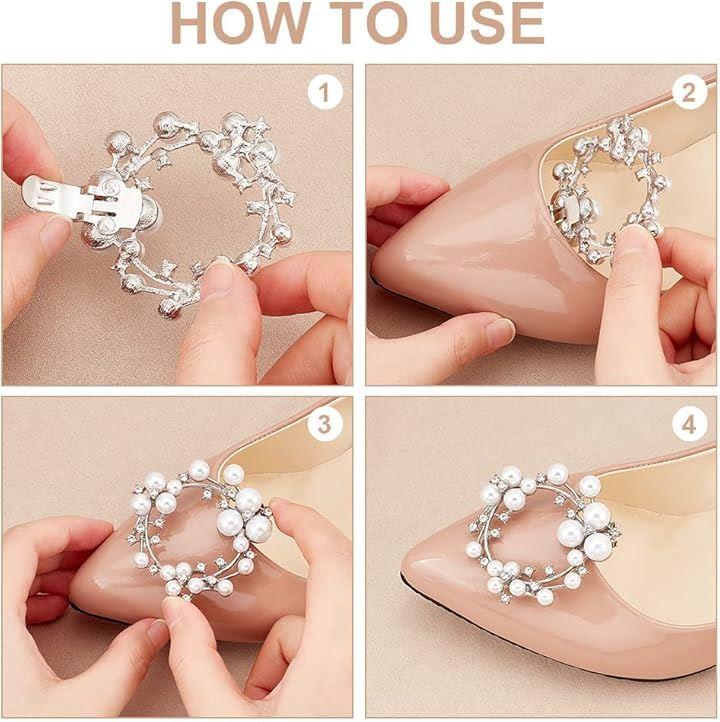 HOW TO USE

1

2

3

4