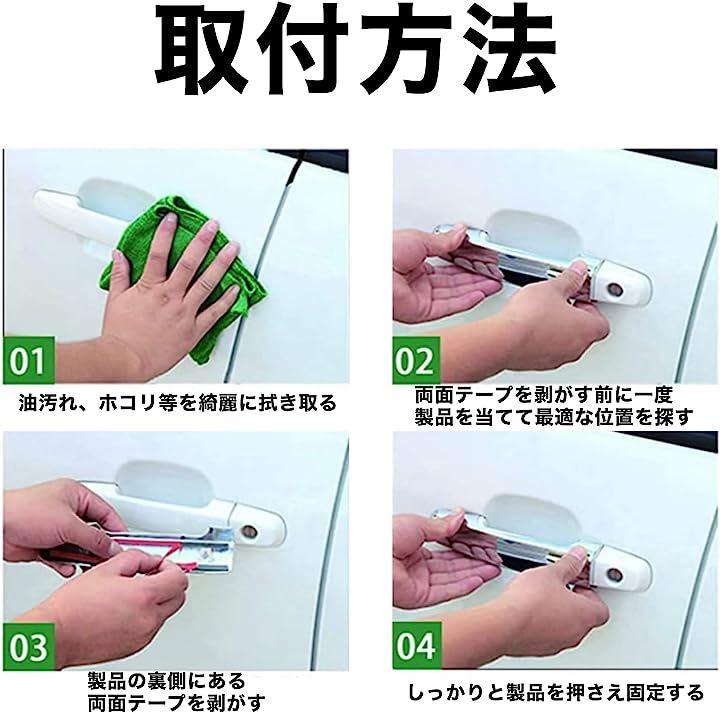 取付方法

01

油汚れ、ホコリ等を綺麗に拭き取る

02

両面テープを剥がす前に一度
製品を当てて最適な位置を探す

03

製品の裏側にある
両面テープを剥がす

04

しっかりと製品を押さえ固定する