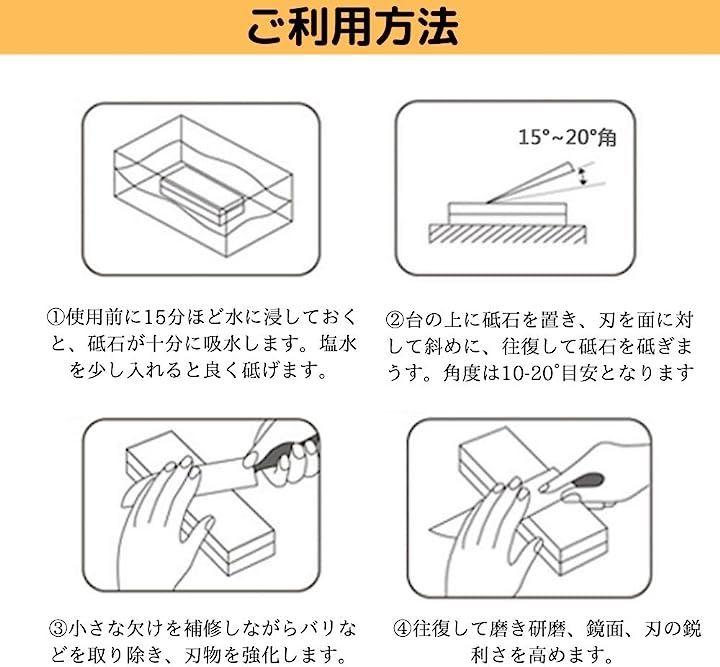 ご利用方法

15°~20°角

①使用前に15分ほど水に浸しておくと、砥石が十分に吸水します。塩水を少し入れると良く砥げます。

②台の上に砥石を置き、刃を面に対して斜めに、往復して砥石を砥ぎまうす。角度は10-20°目安となります

③小さな欠けを補修しながらバリなどを取り除き、刃物を強化します。

④往復して磨き研磨、鏡面、刃の鋭利さを高めます。