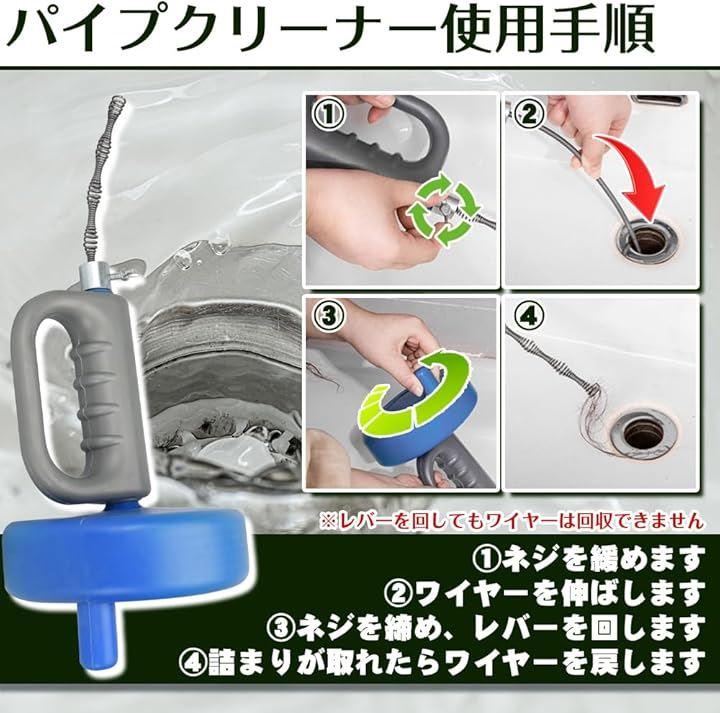 パイプクリーナー使用手順

①

②

③

④

※レバーを回してもワイヤーは回収できません

①ネジを緩めます
②ワイヤーを伸ばします
③ネジを締め、レバーを回します
④詰まりが取れたらワイヤーを戻します