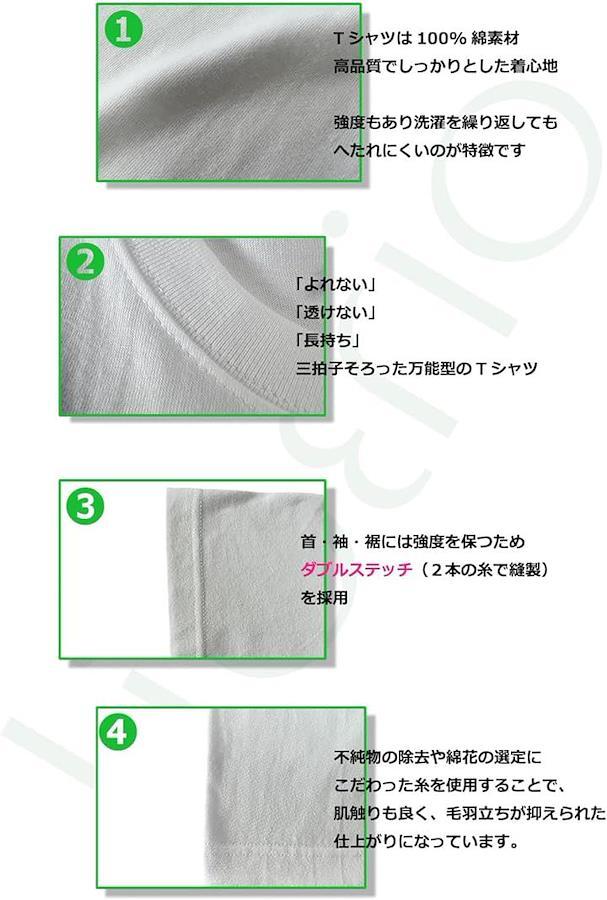 1

Tシャツは 100% 綿素材
高品質でしっかりとした着心地

強度もあり洗濯を繰り返しても
へたれにくいのが特徴です

2

「よれない」
「透けない」
「長持ち」
三拍子そろった万能型のTシャツ

3

首・袖・裾には強度を保つため
ダブルステッチ（2本の糸で縫製）
を採用

4

不純物の除去や綿花の選定に
こだわった糸を使用することで、
肌触りも良く、毛羽立ちが抑えられた
仕上がりになっています。