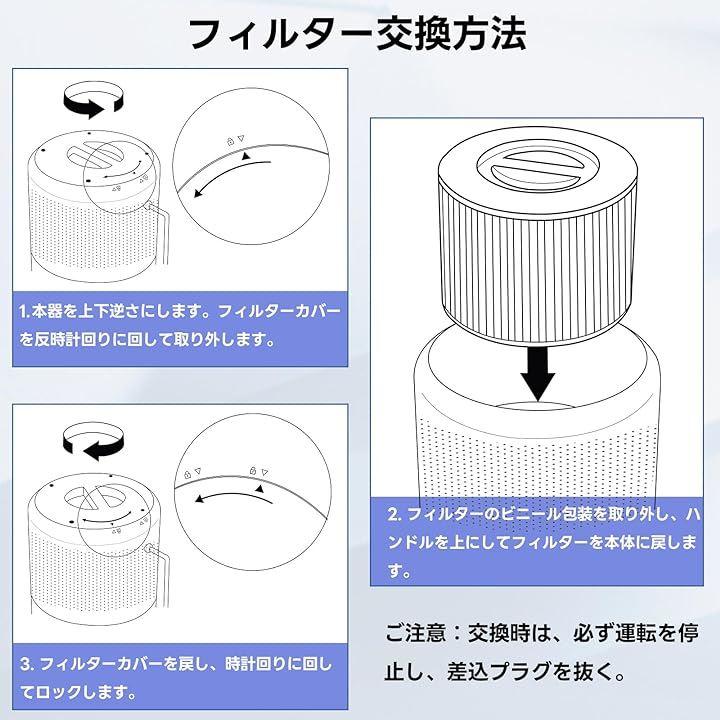 フィルター交換方法

1.本器を上下逆さにします。フィルターカバーを反時計回りに回して取り外します。

2. フィルターのビニール包装を取り外し、ハンドルを上にしてフィルターを本体に戻します。

3. フィルターカバーを戻し、時計回りに回してロックします。

ご注意：交換時は、必ず運転を停止し、差込プラグを抜く。