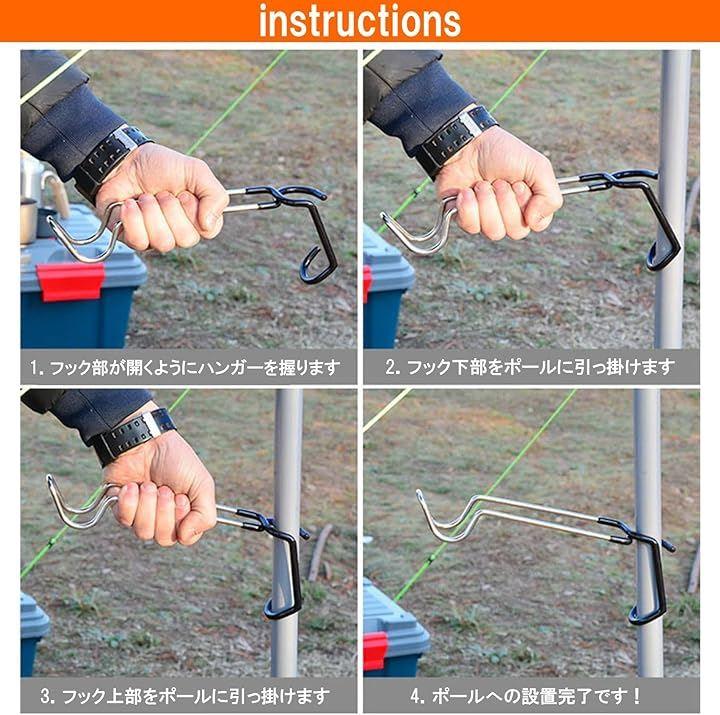 instructions

1. フック部が開くようにハンガーを握ります

2. フック下部をポールに引っ掛けます

3. フック上部をポールに引っ掛けます

4. ポールへの設置完了です！