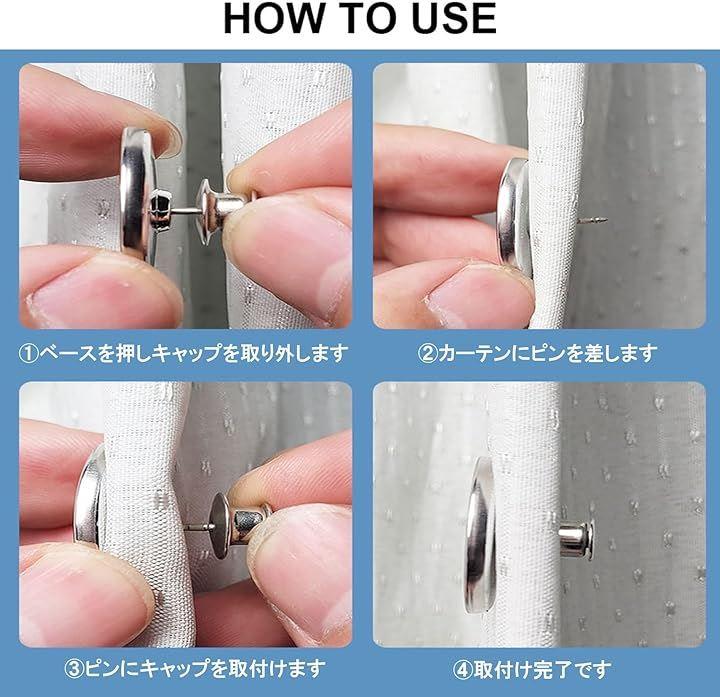 HOW TO USE

①ベースを押しキャップを取り外します

②カーテンにピンを差します

③ピンにキャップを取付けます

④取付け完了です