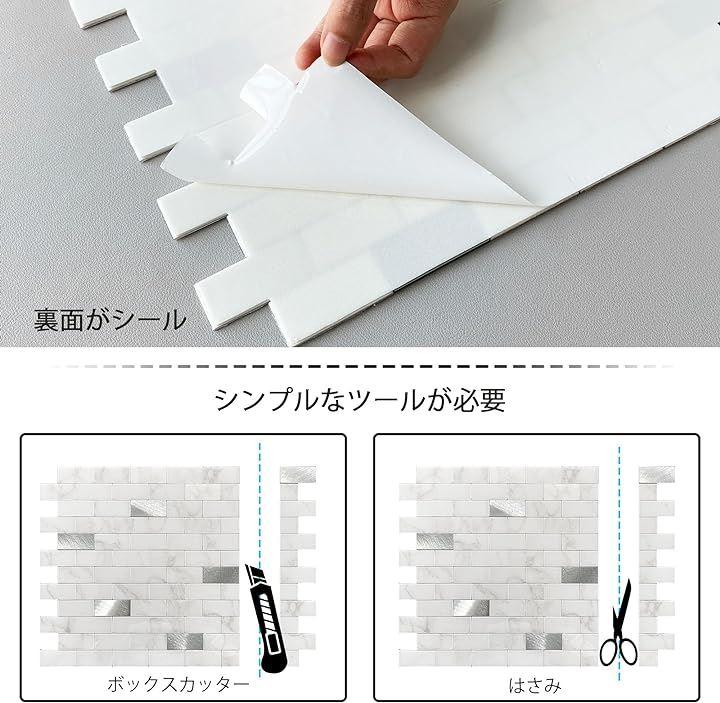 裏面がシール

シンプルなツールが必要

ボックスカッター

はさみ