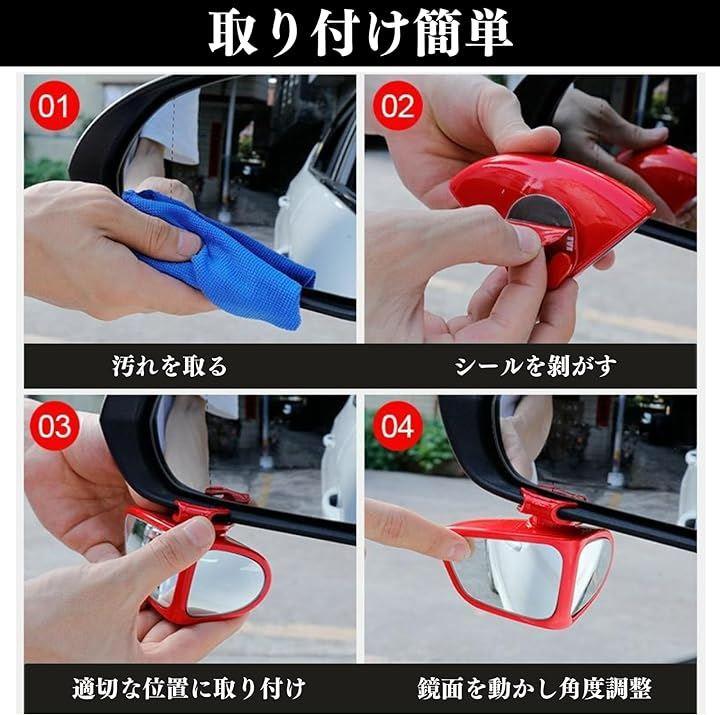 取り付け簡単

01

汚れを取る

02

シールを剥がす

03

適切な位置に取り付け

04

鏡面を動かし角度調整