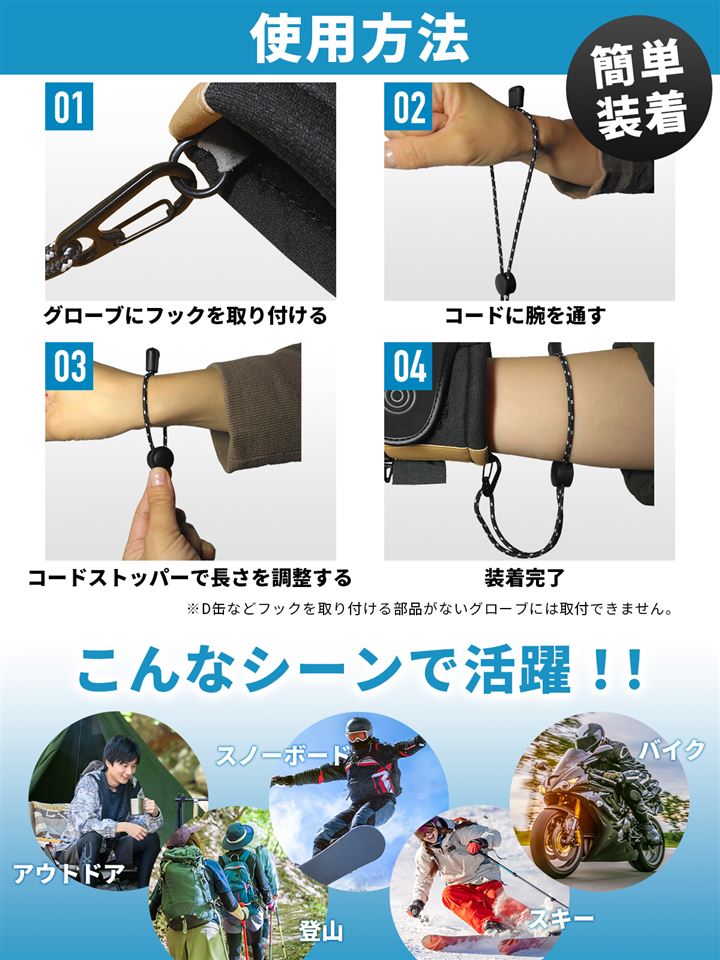 使用方法

簡単装着

01
グローブにフックを取り付ける

02
コードに腕を通す

03
コードストッパーで長さを調整する

04
装着完了

※D缶などフックを取り付ける部品がないグローブには取付できません。

こんなシーンで活躍！！

アウトドア

登山

スノーボード

スキー

バイク