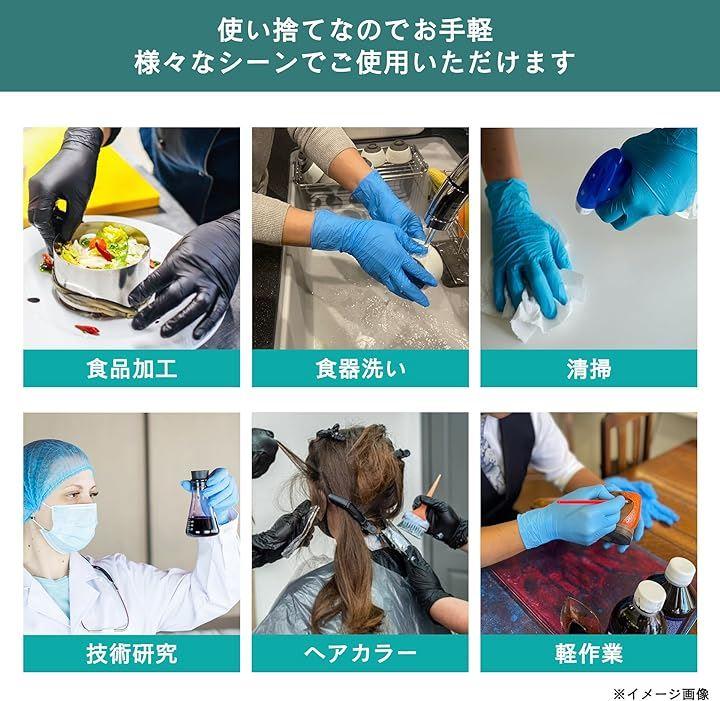 使い捨てなのでお手軽
様々なシーンでご使用いただけます

食品加工

食器洗い

清掃

技術研究

ヘアカラー

軽作業

※イメージ画像