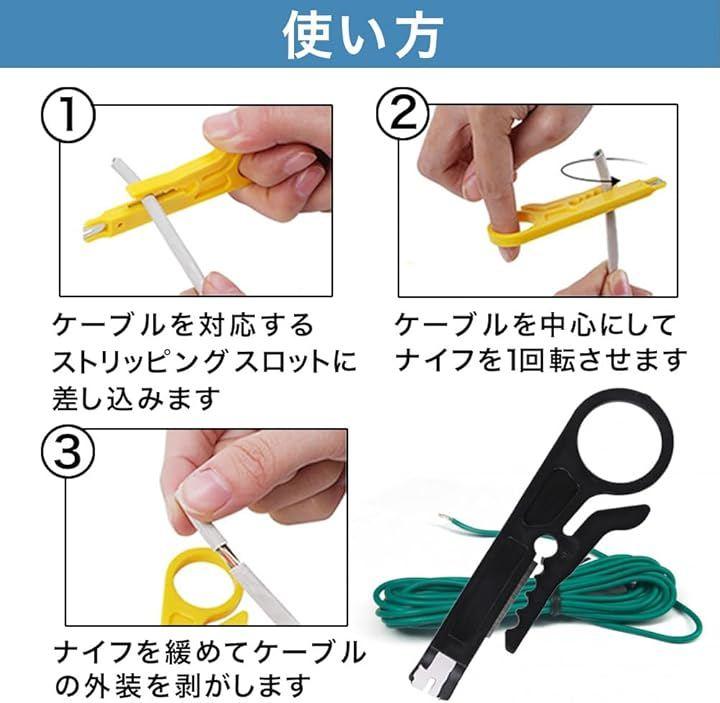 使い方

①

ケーブルを対応するストリッピングスロットに差し込みます

②

ケーブルを中心にしてナイフを1回転させます

③

ナイフを緩めてケーブルの外装を剥がします